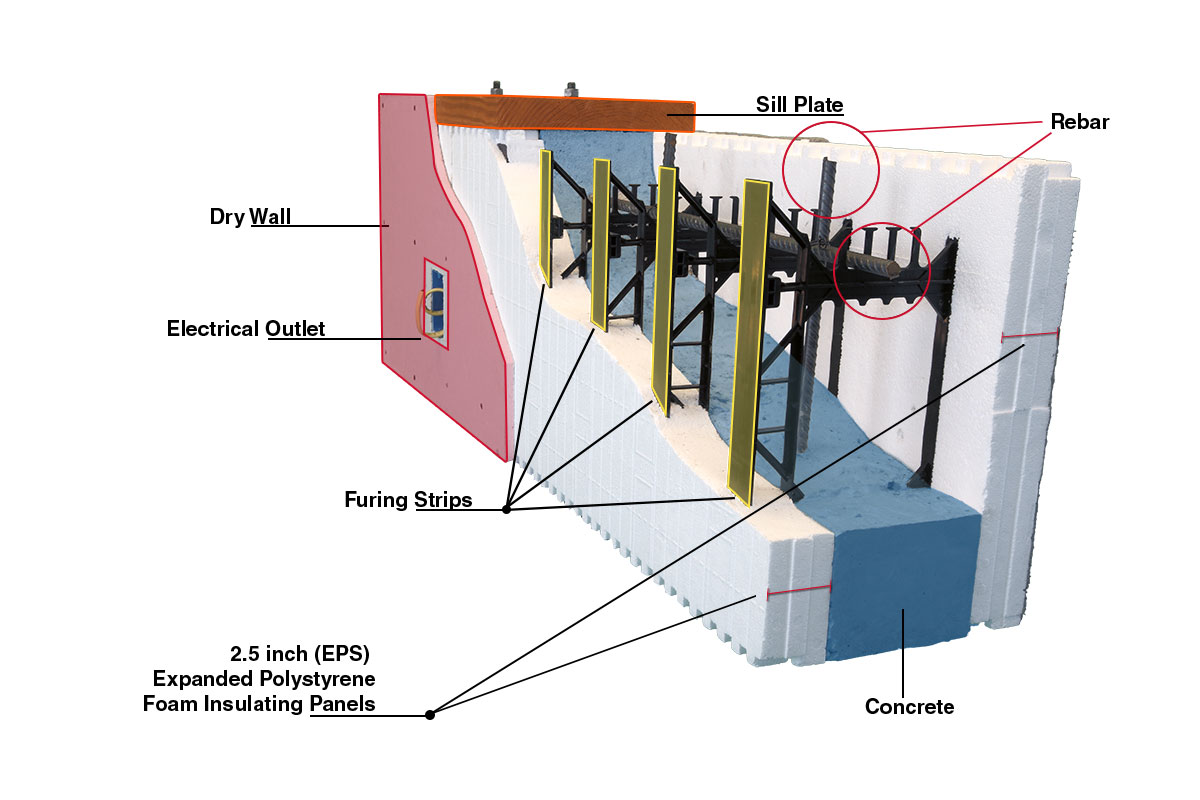 Sill Plate

Rebar

Dry Wall

Electrical Outlet

Furing Strips

2.5 inch (EPS) Expanded Polystyrene Foam Insulating Panels

Concrete