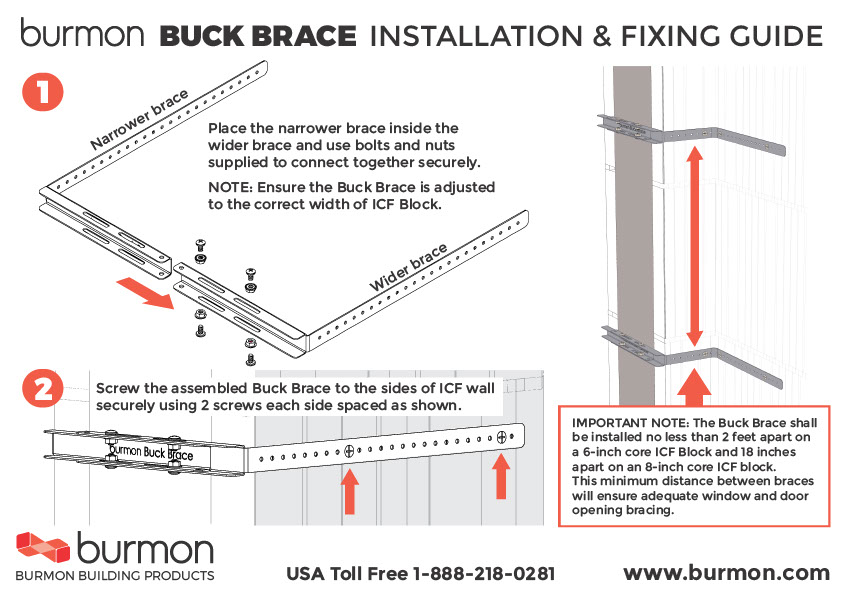 burmon BUCK BRACE INSTALLATION & FIXING GUIDE

1

Narrower brace

Place the narrower brace inside the wider brace and use bolts and nuts supplied to connect together securely.

NOTE: Ensure the Buck Brace is adjusted to the correct width of ICF Block.

Wider brace

2

Screw the assembled Buck Brace to the sides of ICF wall securely using 2 screws each side spaced as shown.

burmon Buck Brace

IMPORTANT NOTE: The Buck Brace shall be installed no less than 2 feet apart on a 6-inch core ICF Block and 18 inches apart on an 8-inch core ICF block. This minimum distance between braces will ensure adequate window and door opening bracing.

burmon
BURMON BUILDING PRODUCTS

USA Toll Free 1-888-218-0281

www.burmon.com