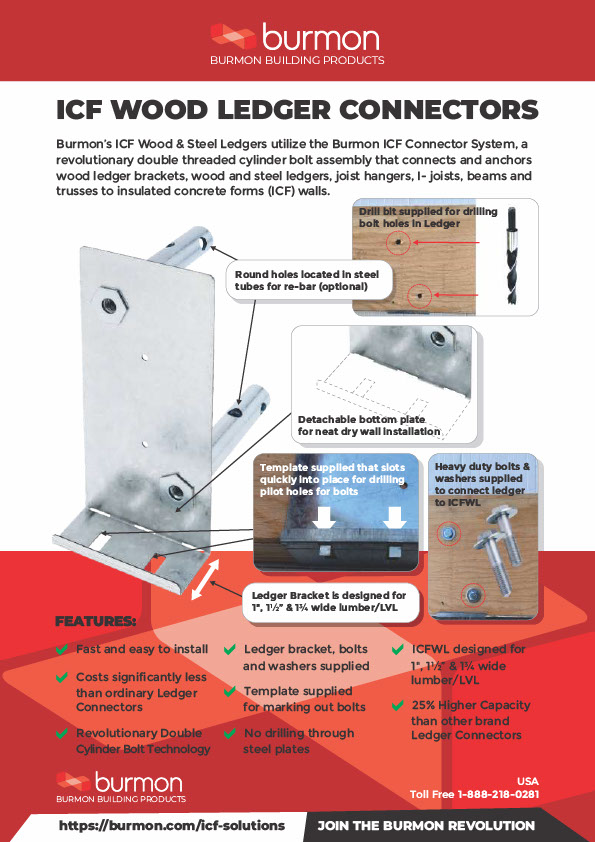 burmon
BURMON BUILDING PRODUCTS

ICF WOOD LEDGER CONNECTORS

Burmon's ICF Wood & Steel Ledgers utilize the Burmon ICF Connector System, a revolutionary double threaded cylinder bolt assembly that connects and anchors wood ledger brackets, wood and steel ledgers, joist hangers, I- joists, beams and trusses to insulated concrete forms (ICF) walls.

Drill bit supplied for drilling bolt holes in Ledger

Round holes located in steel tubes for re-bar (optional)

Detachable bottom plate for neat dry wall installation

Template supplied that slots quickly into place for drilling pilot holes for bolts

Heavy duty bolts & washers supplied to connect ledger to ICFWL

Ledger Bracket is designed for 1", 1½" & 1¾ wide lumber/LVL

FEATURES:

Fast and easy to install

Costs significantly less than ordinary Ledger Connectors

Revolutionary Double Cylinder Bolt Technology

Ledger bracket, bolts and washers supplied

Template supplied for marking out bolts

No drilling through steel plates

ICFWL designed for 1", 1½" & 1¾ wide lumber/LVL

25% Higher Capacity than other brand Ledger Connectors

burmon
BURMON BUILDING PRODUCTS

USA
Toll Free 1-888-218-0281

https://burmon.com/icf-solutions

JOIN THE BURMON REVOLUTION